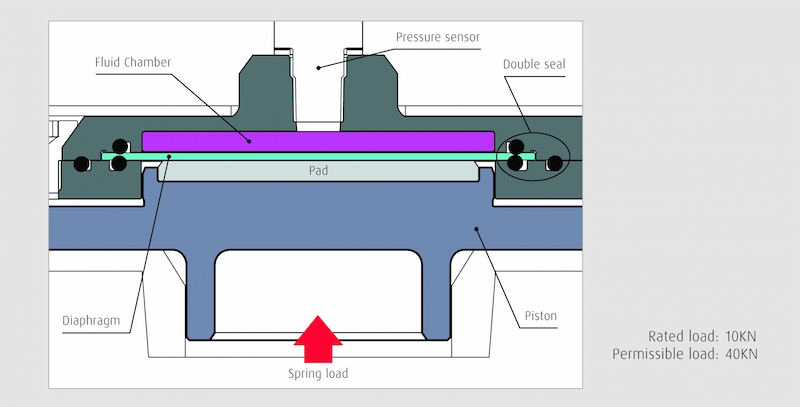 Pressure sensor
Fluid Chamber
Double seal
Pad
Diaphragm
Piston
Spring load

Rated load: 10KN
Permissible load: 40KN