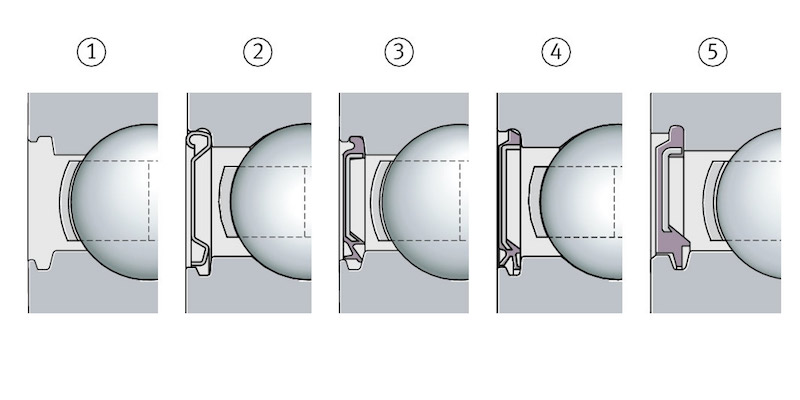 ① ② ③ ④ ⑤